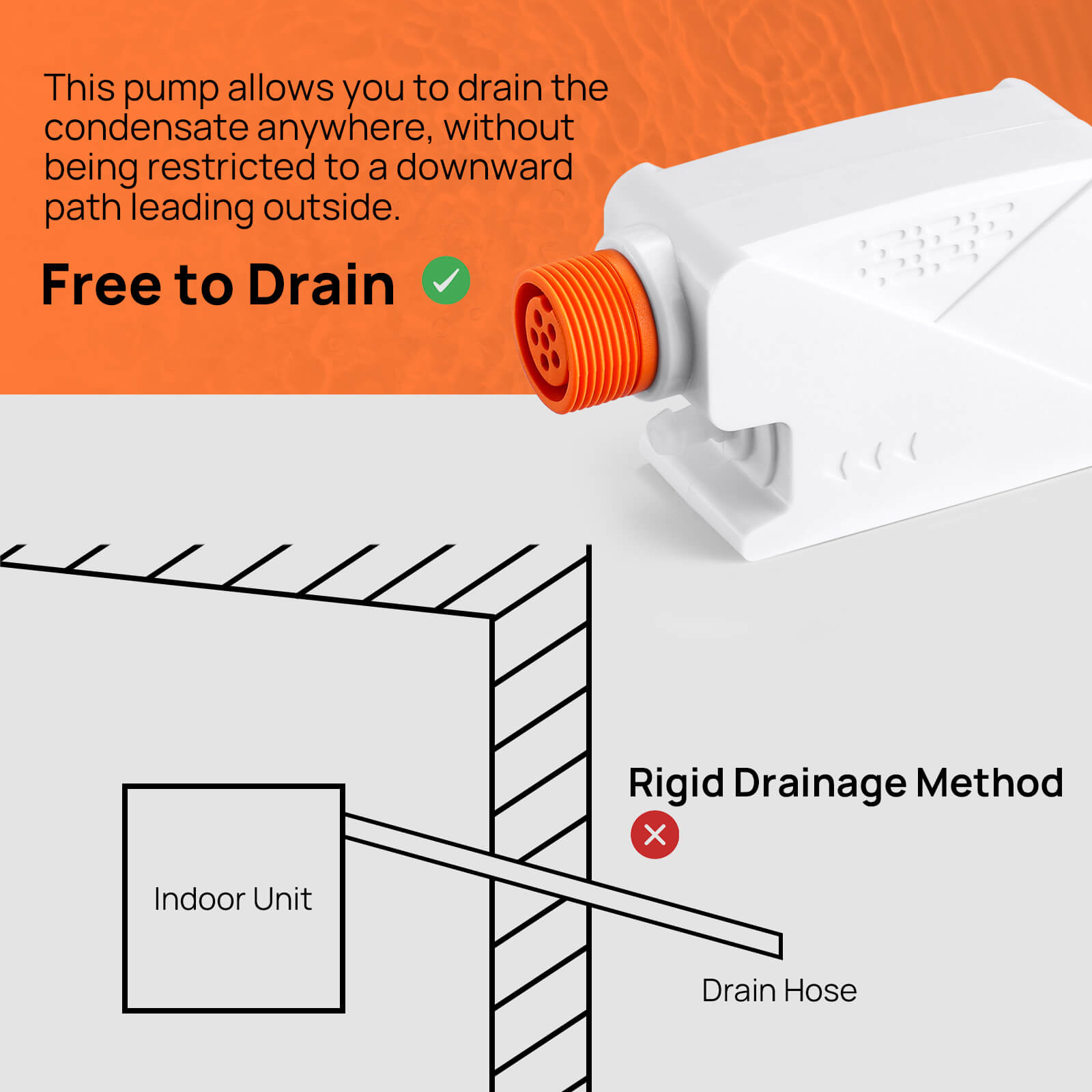 This pump allows you to drain the condensate anywhere, without being restricted to a downward path leading outside.

Free to Drain

Rigid Drainage Method

Indoor Unit

Drain Hose