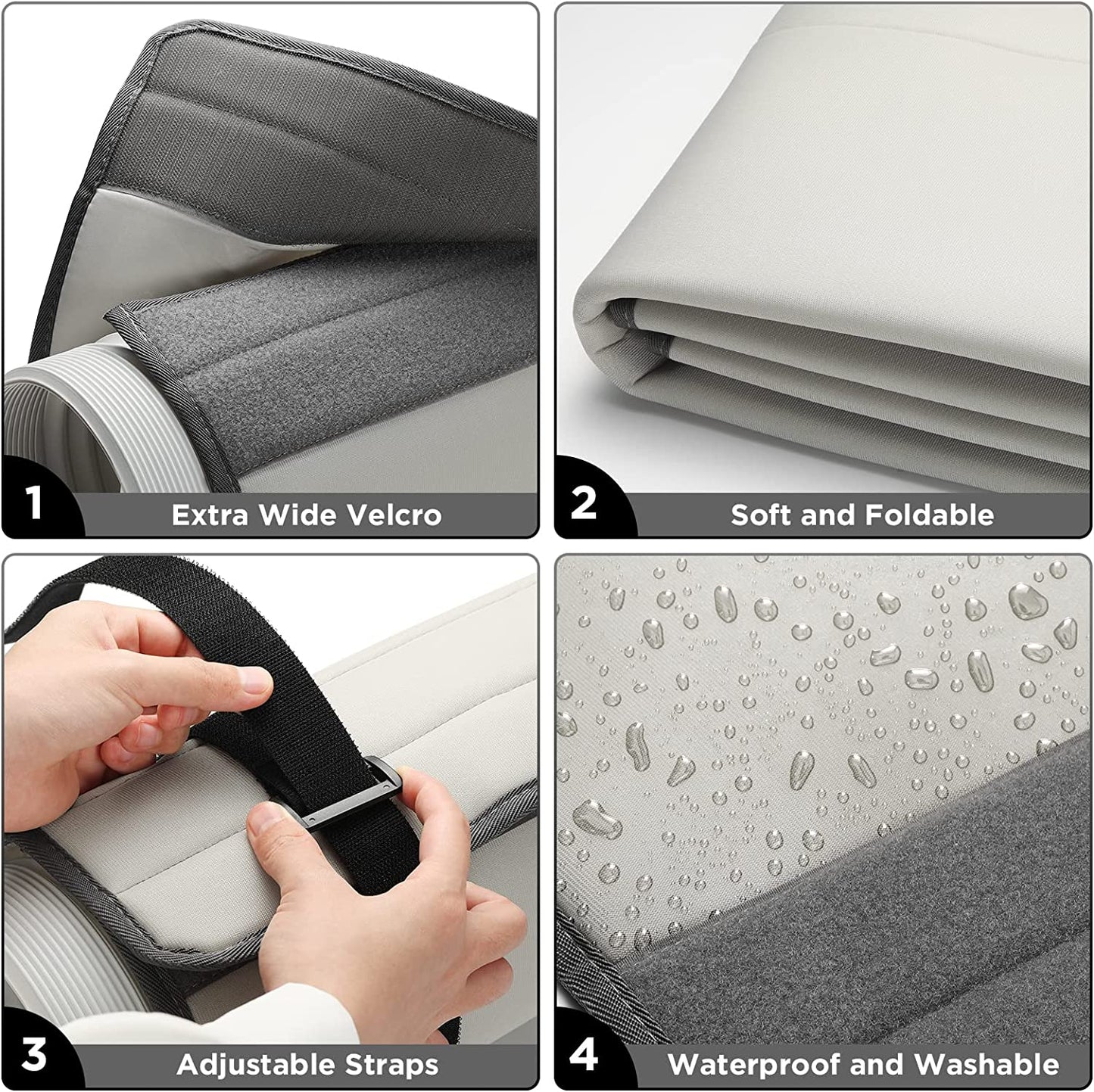 1 Extra Wide Velcro

2 Soft and Foldable

3 Adjustable Straps

4 Waterproof and Washable