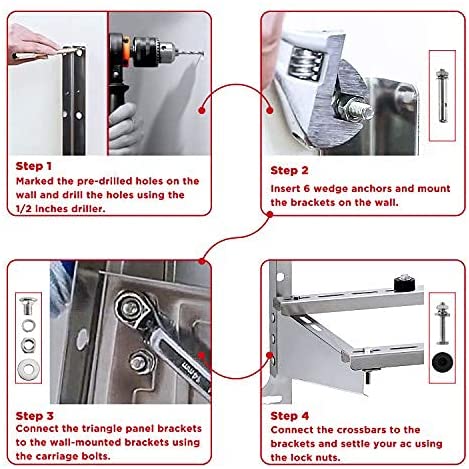 Step 1
Marked the pre-drilled holes on the wall and drill the holes using the 1/2 inches driller.

Step 2
Insert 6 wedge anchors and mount the brackets on the wall.

14mm

Step 3
Connect the triangle panel brackets to the wall-mounted brackets using the carriage bolts.

Step 4
Connect the crossbars to the brackets and settle your ac using the lock nuts.