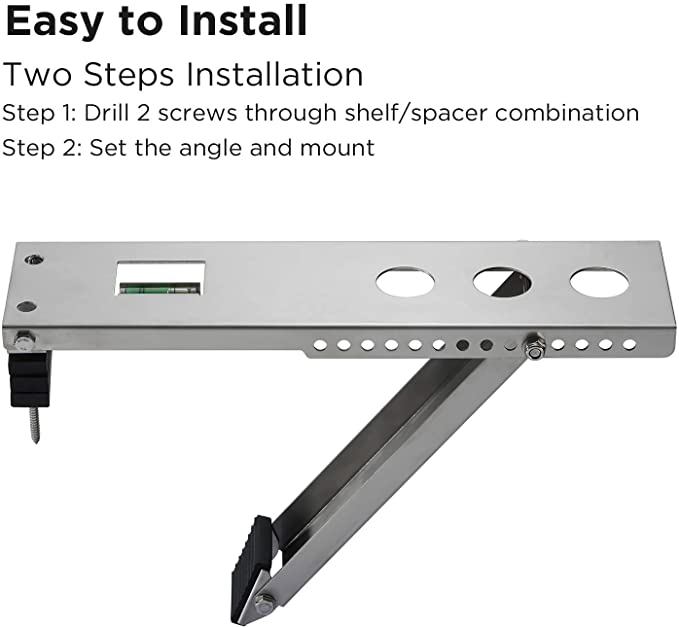 Easy to Install

Two Steps Installation

Step 1: Drill 2 screws through shelf/spacer combination

Step 2: Set the angle and mount