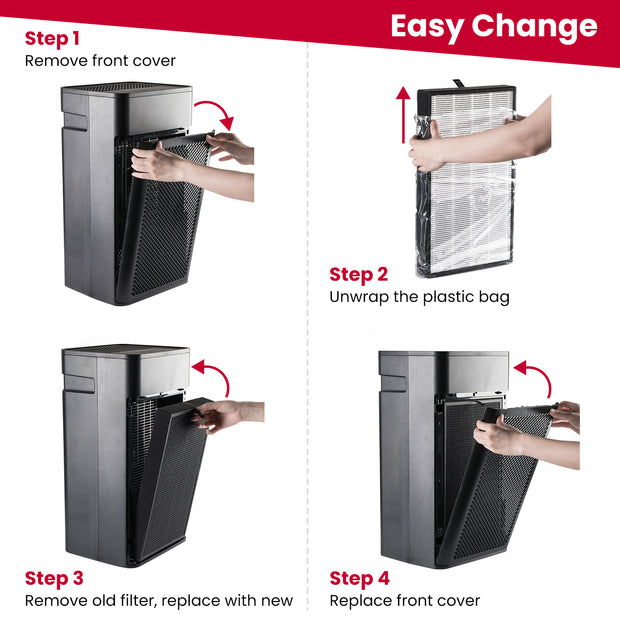 Easy Change

Step 1
Remove front cover

Step 2
Unwrap the plastic bag

Step 3
Remove old filter, replace with new

Step 4
Replace front cover